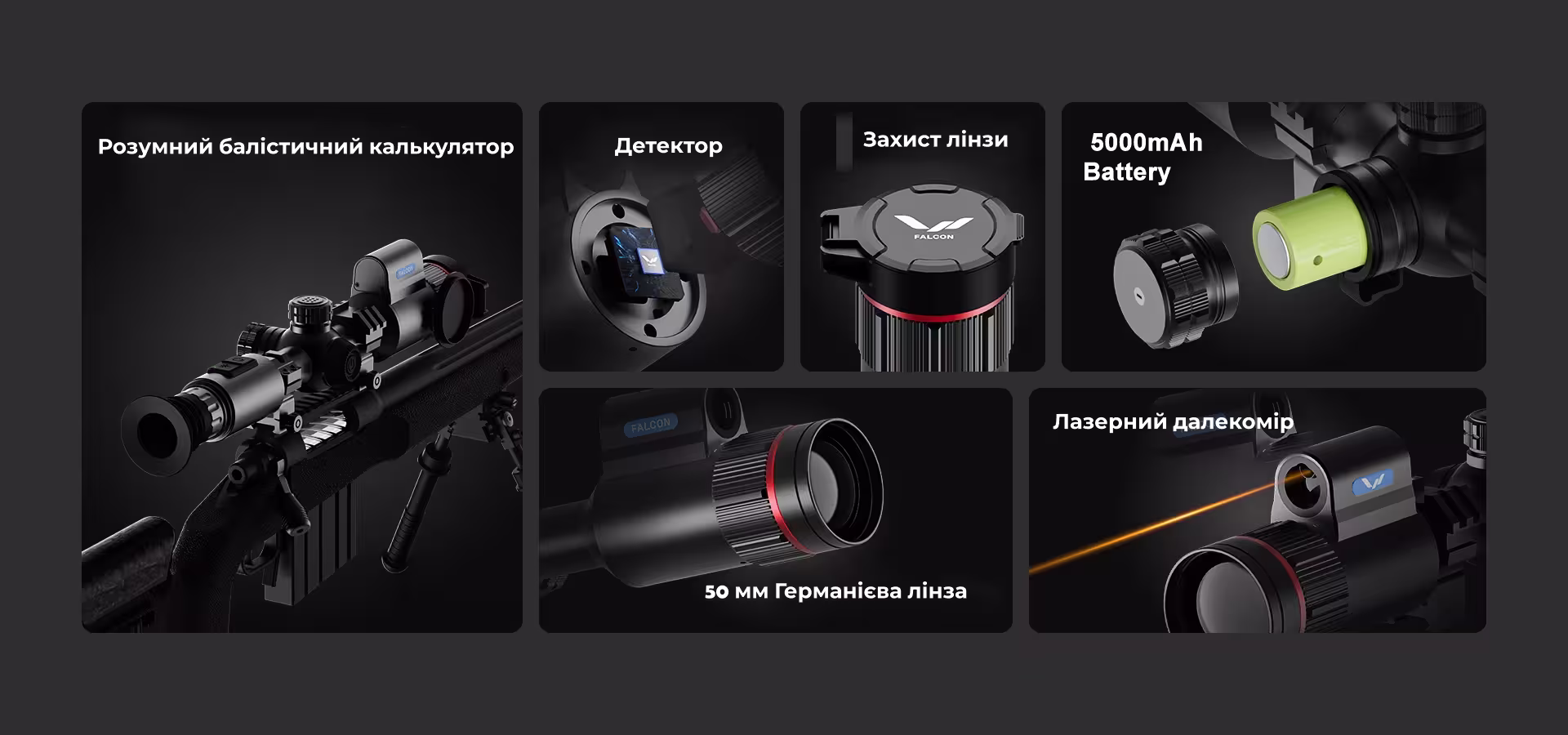 Розумний балістичний калькулятор

Детектор

Захист лінзи

FALCON

5000mAh Battery

FALCON

50 мм Германієва лінза

Лазерний далекомір